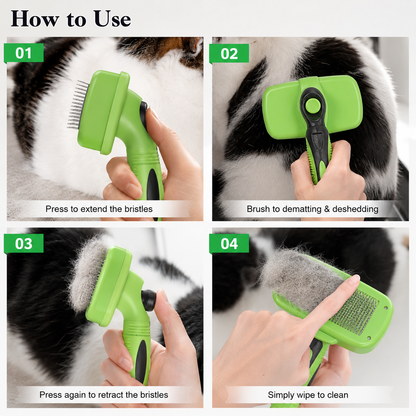 How to Use

01

Press to extend the bristles

02

Brush to dematting & deshedding

03

Press again to retract the bristles

04

Simply wipe to clean